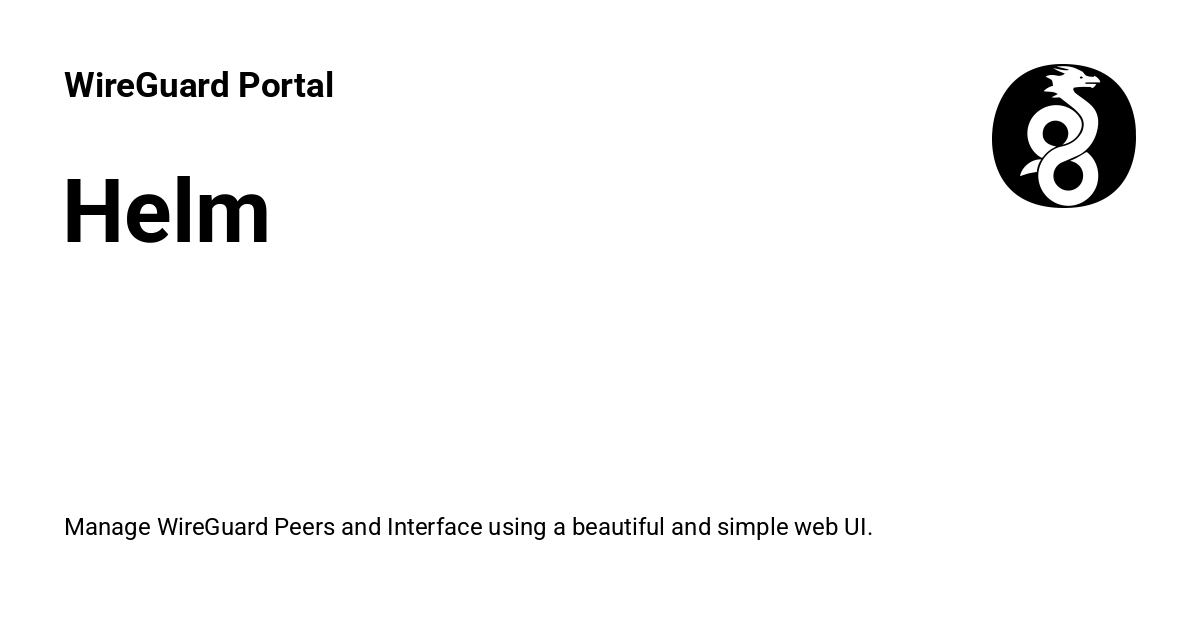 WireGuard Portal

Helm

Manage WireGuard Peers and Interface using a beautiful and simple web UI.