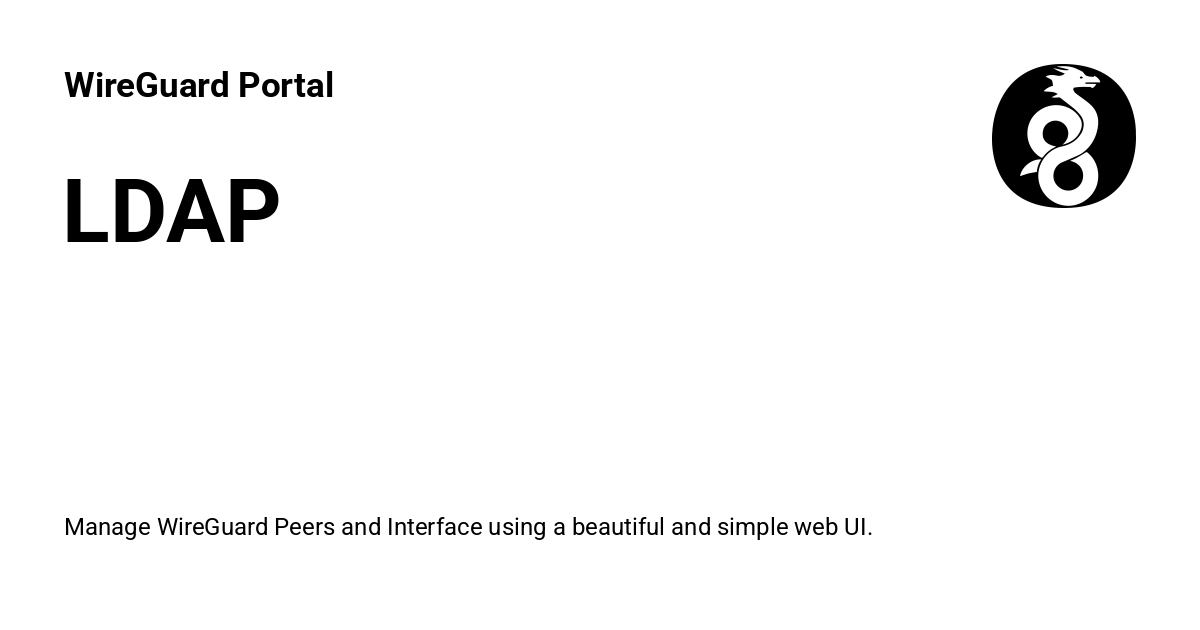 WireGuard Portal

LDAP

Manage WireGuard Peers and Interface using a beautiful and simple web UI.